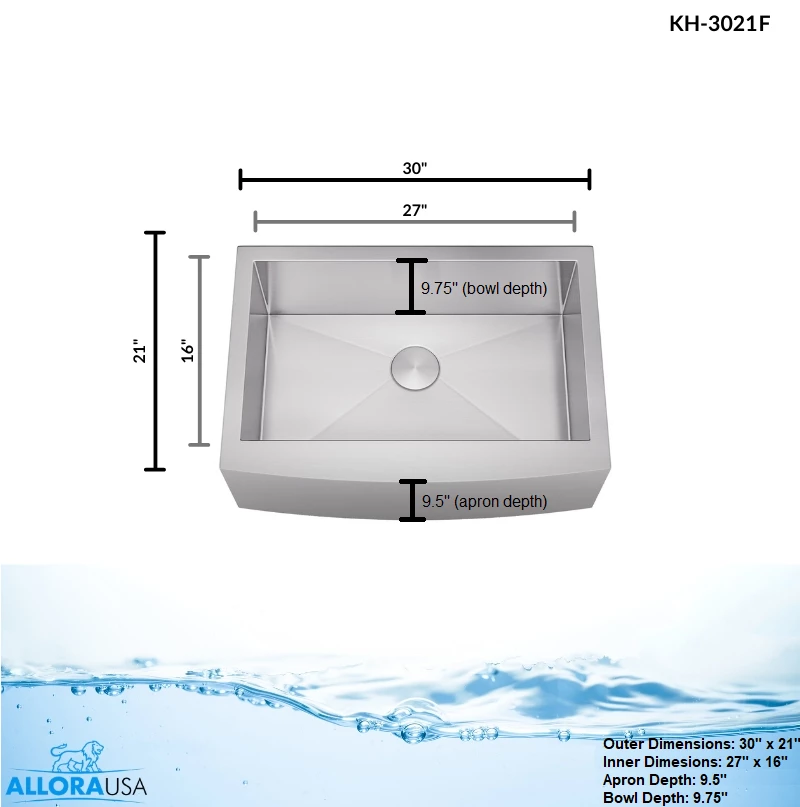 KH-3021F

30"

27"

21"

16"

9.75" (bowl depth)

9.5" (apron depth)

ALLORAUSA

Outer Dimensions: 30" x 21"
Inner Dimesions: 27" x 16"
Apron Depth: 9.5"
Bowl Depth: 9.75"